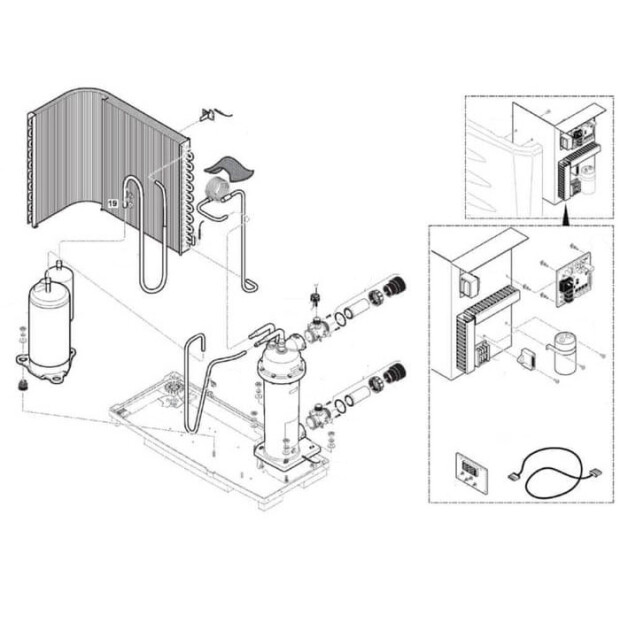 19