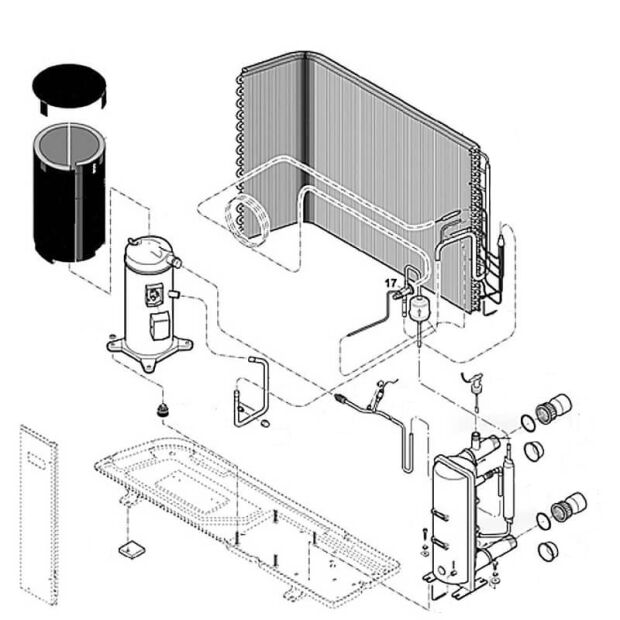 17